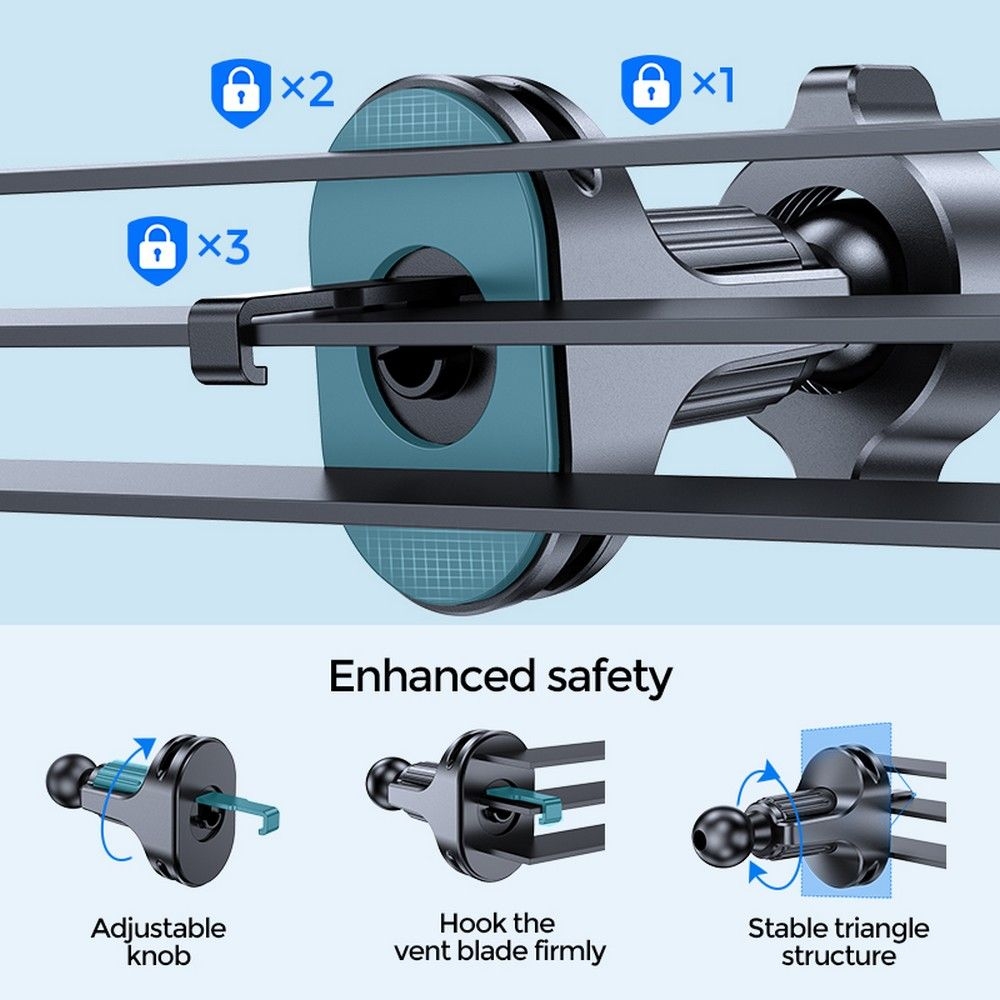 ×2

×1

×3

Enhanced safety

Adjustable knob

Hook the vent blade firmly

Stable triangle structure