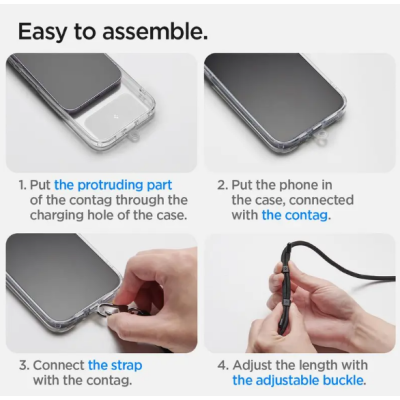 Easy to assemble.

1. Put the protruding part of the contag through the charging hole of the case.

2. Put the phone in the case, connected with the contag.

3. Connect the strap with the contag.

4. Adjust the length with the adjustable buckle.